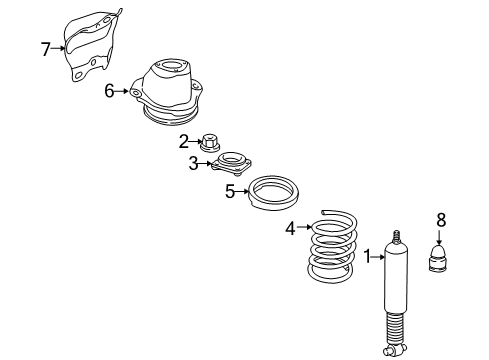 7
6
2
3
5
4
8
1