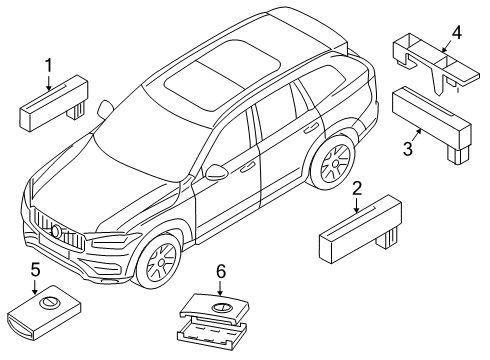 1
4
3
2
5
6