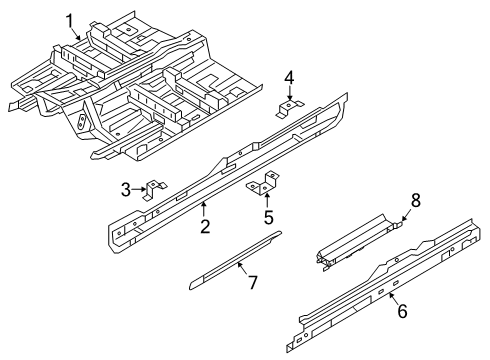 1
4
3
2
5
8
7
6