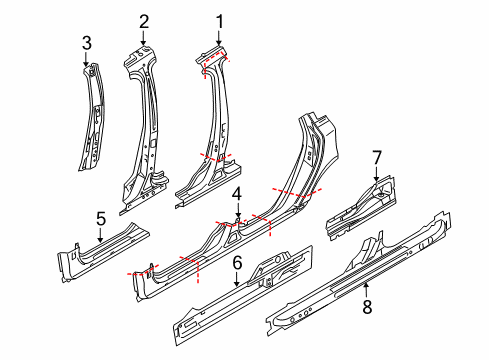 3
2
1
7
4
5
6
8