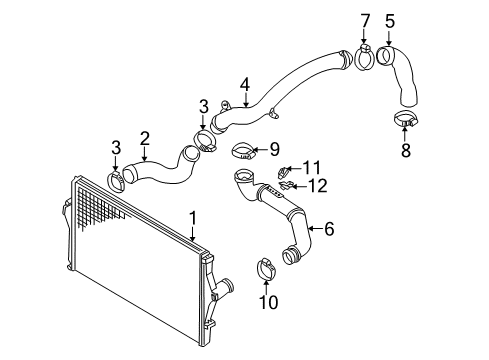 7
5
4
3
8
3
2
9
11
12
1
6
10