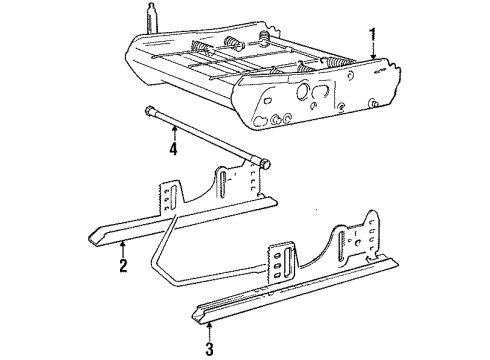 1
4
2
3