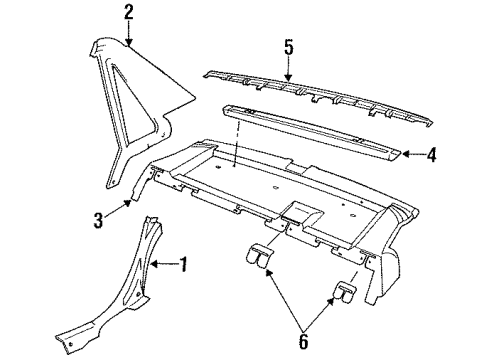 2
5
4
3
1
6