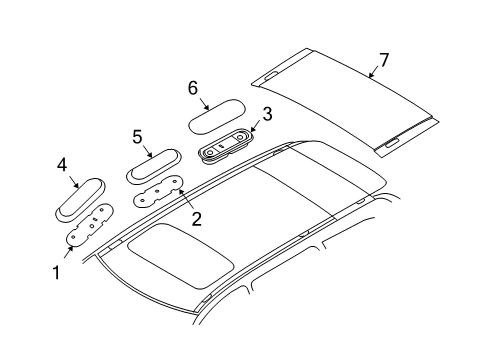 7
6
3
5
4
2
1