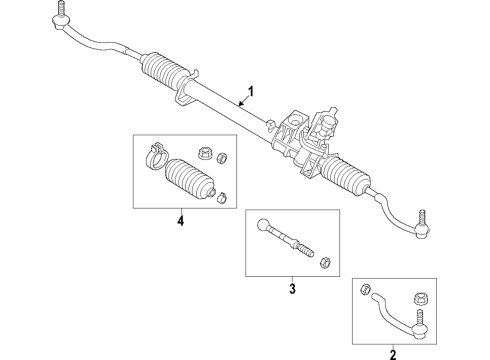 1
4
3
2