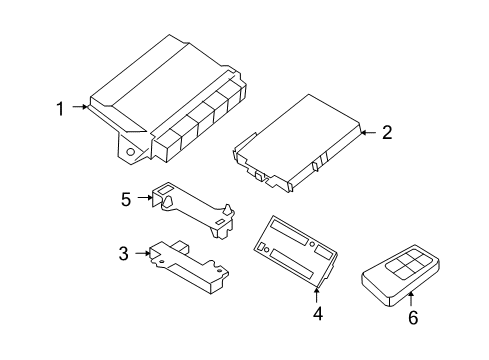 1
2
5
3
4
6