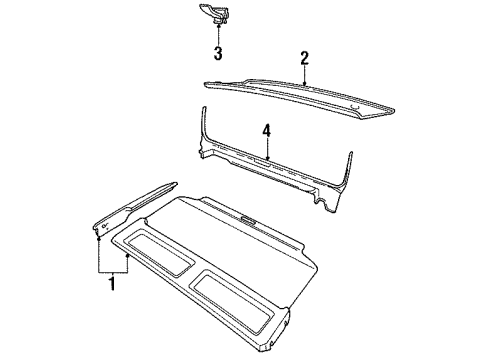 3
2
4
1