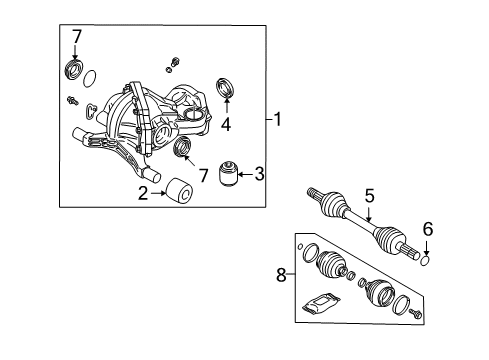 7
4
1
7
3
2
5
6
8