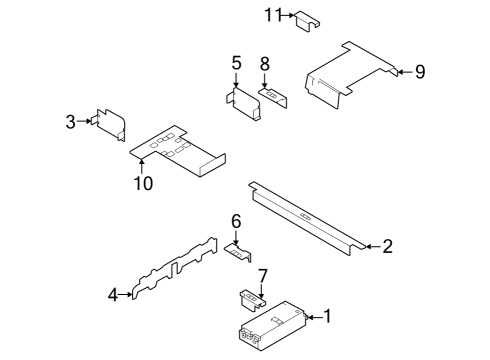 11
5
8
9
3
10
6
2
7
4
1