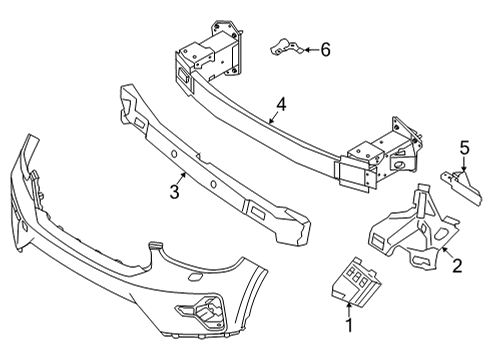 6
4
5
3
2
1