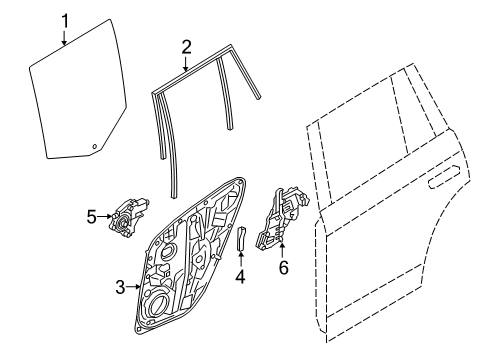 1
2
5
3
4
6