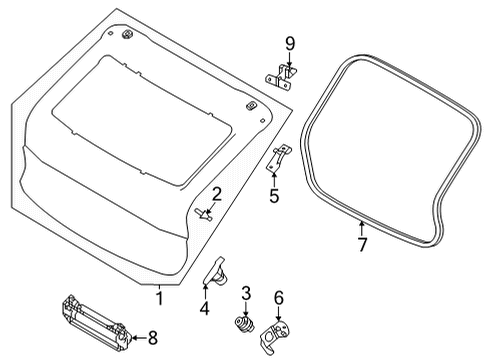 9
2
5
7
1
4
3
6
8