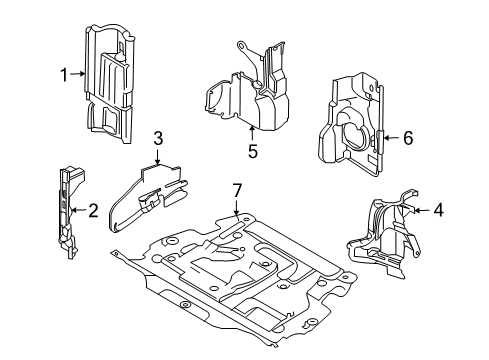 1
5
6
3
2
7
4