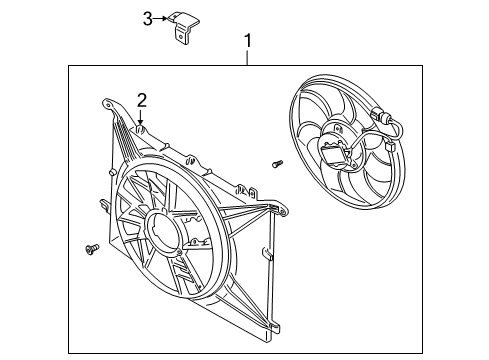 3
1
2