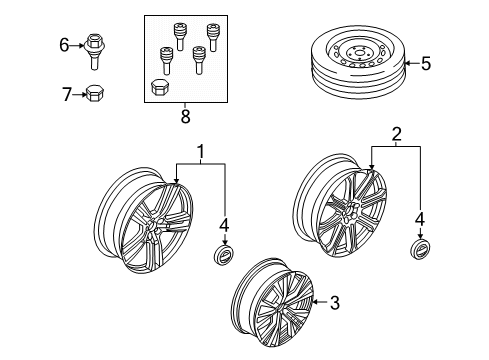 6
7
8
5
1
2
4
4
3