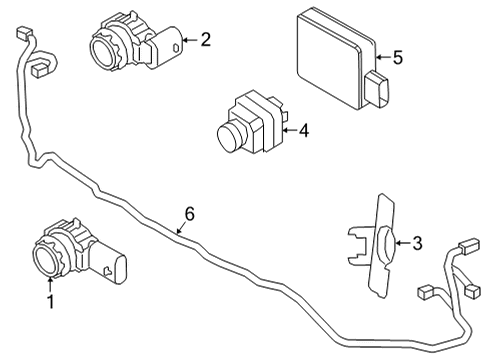 2
5
4
6
3
1