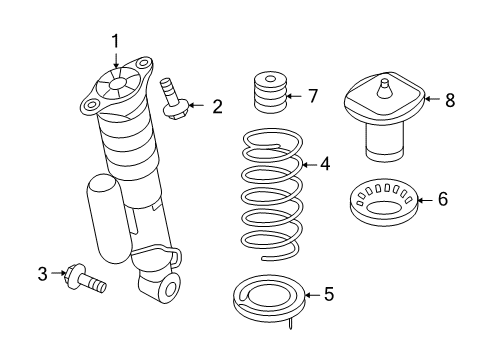 1
2
7
8
4
6
3
5