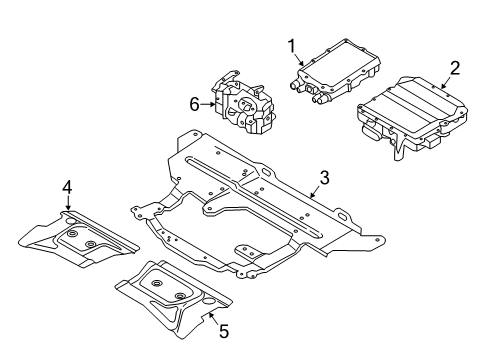 1
2
6
3
4
5