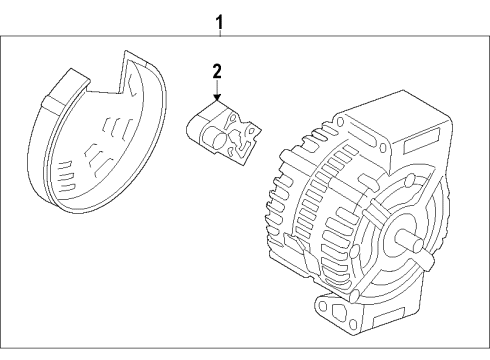 1
2