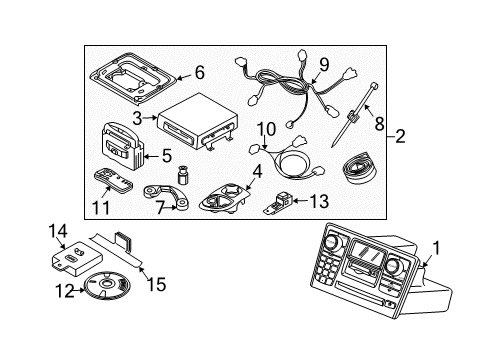 6
9
3
8
2
10
5
4
11
7
13
14
1
15
12