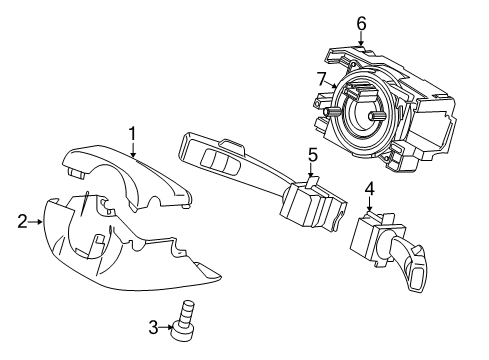 6
7
1
5
4
2
3