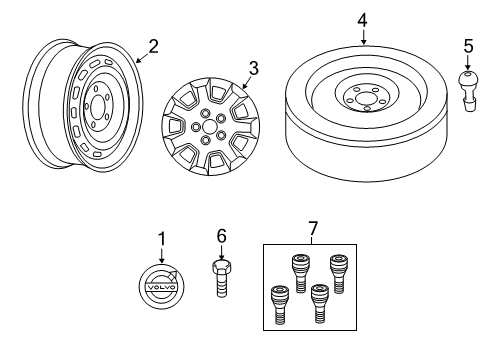 2
3
4
5
1
VOLVO
6
7