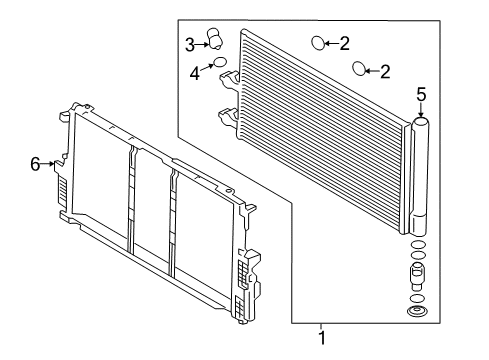 3
2
4
2
5
6
1