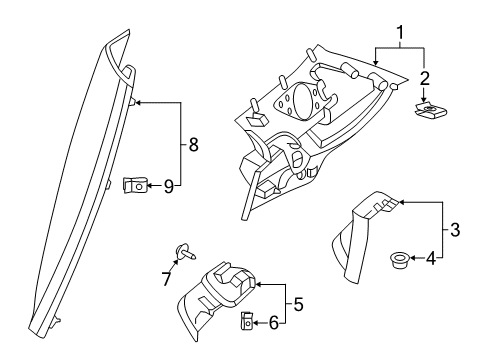 1
2
8
9
3
4
7
5
6