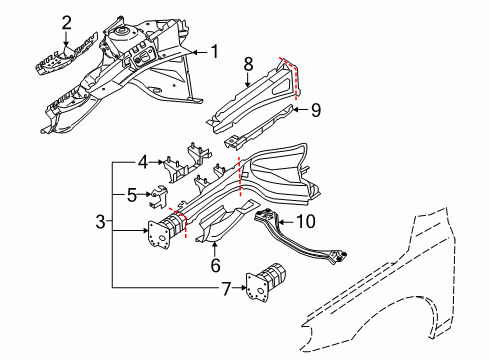 2
1
8
9
4
5
3
10
6
7