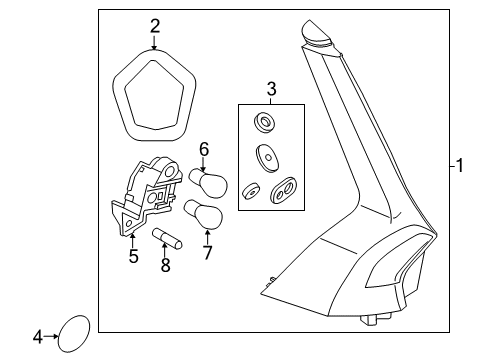 2
3
1
6
5
8
7
4