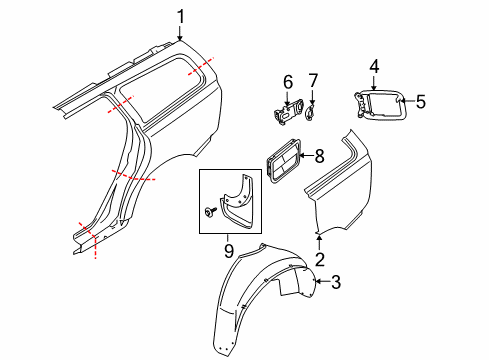 1
6
7
4
5
8
9
2
3