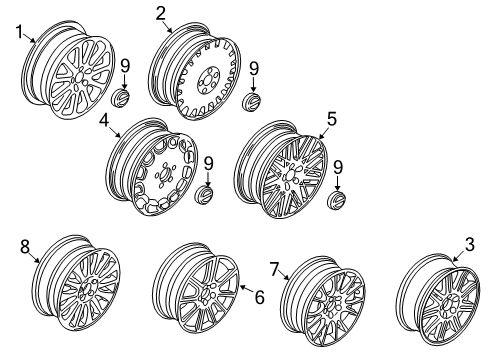 1
2
9
9
4
5
9
9
8
6
7
3