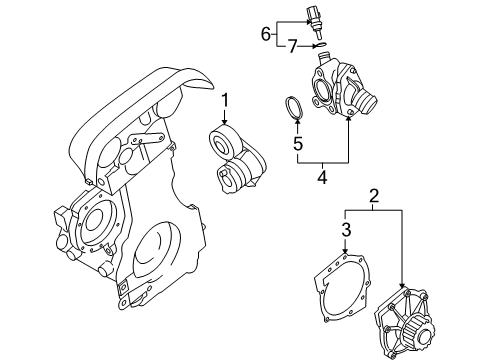 6
7
1
5
4
2
3