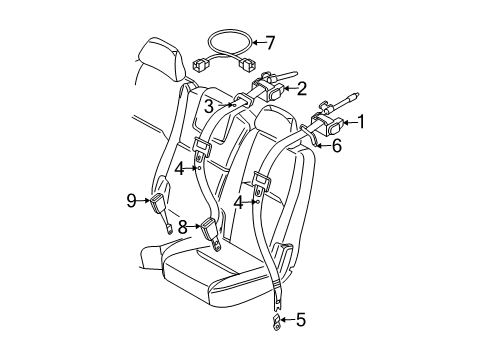 7
2
3
1
6
4
4
9
8
5