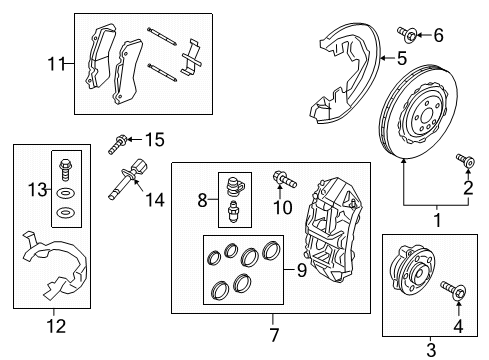 11
6
5
15
13
14
8
10
2
1
9
12
7
4
3