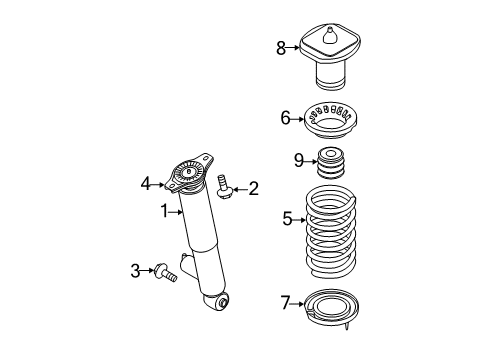 8
6
9
4
2
1
5
3
7