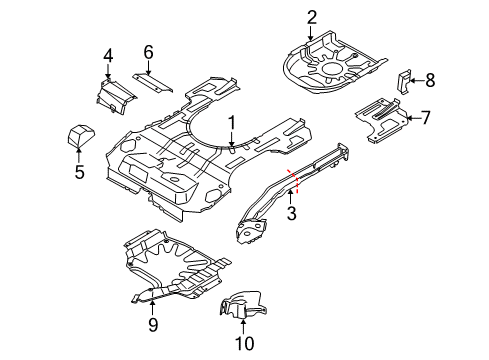 2
4
6
8
7
1
5
3
9
10