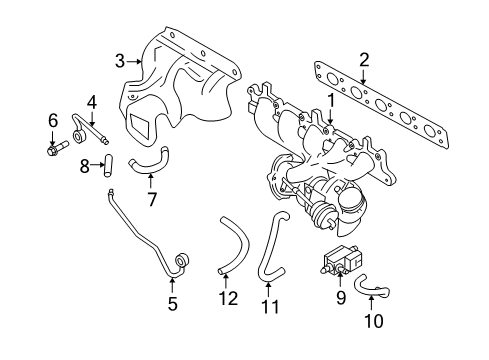 3
2
4
1
6
8
7
5
12
11
9
10