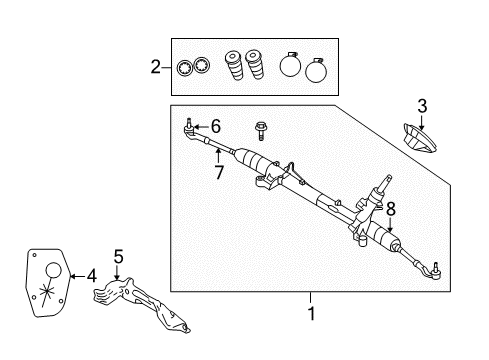 2
3
6
7
8
5
4
1