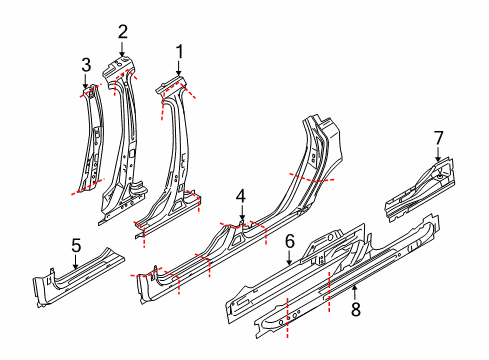 2
3
1
7
4
5
6
8