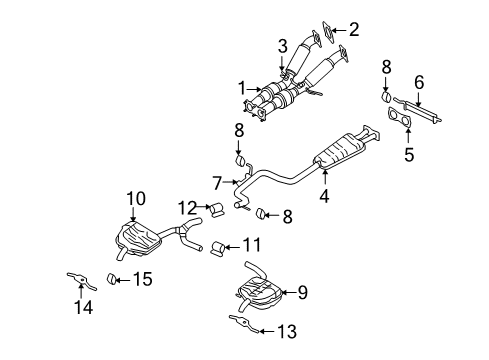 2
3
1
8
6
5
8
7
4
10
12
8
11
15
14
9
13