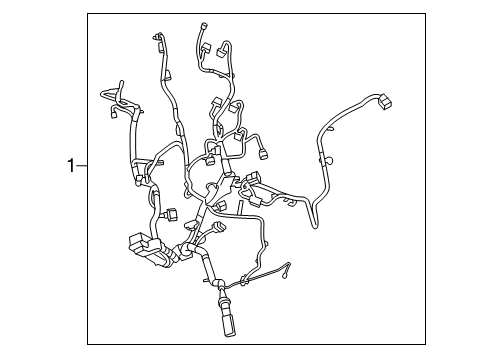 1