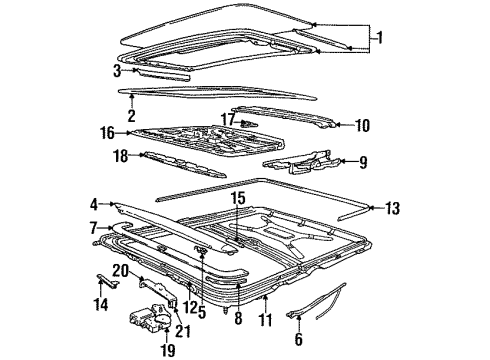 1
3
2
17
10
16
18
9
15
4
13
7
20
14
12
5
8
11
21
19
6