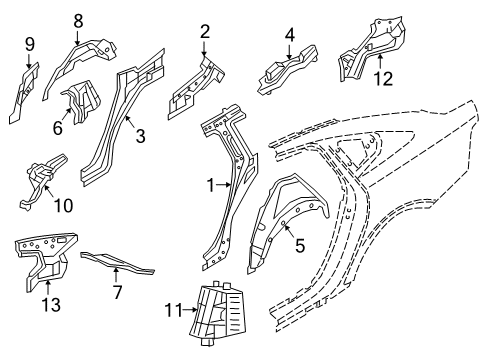 9
8
2
4
12
6
3
10
1
5
13
7
11