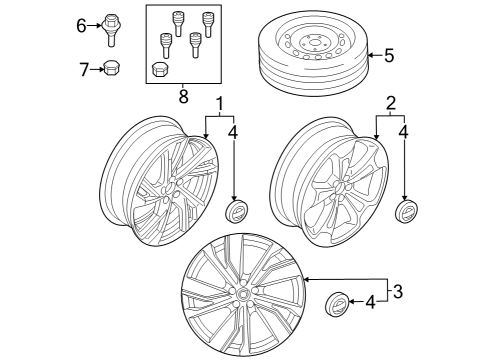 6
7
8
5
1
4
2
4
3
4