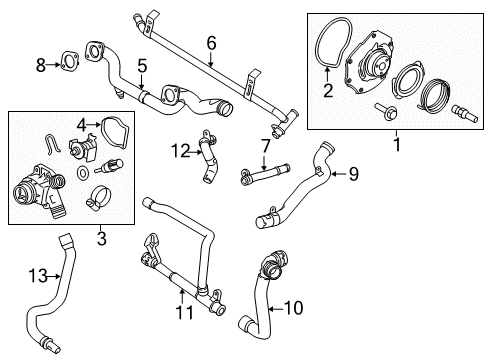 6
8
5
2
1
4
12
7
9
3
13
11
10