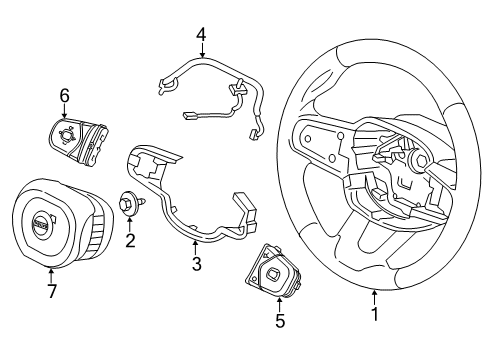 4
6
2
3
7
5
1