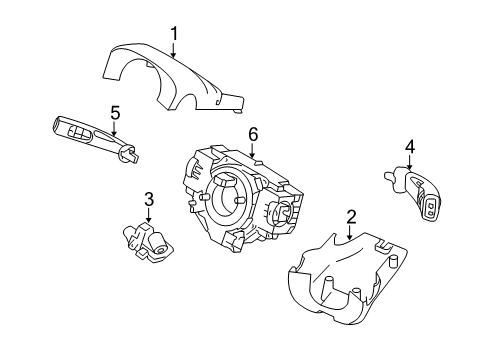 1
5
6
4
3
2