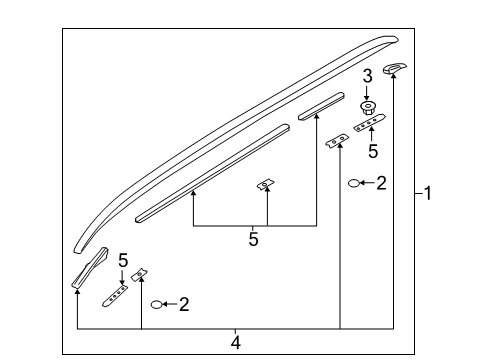 3
5
2
1
5
5
2
4