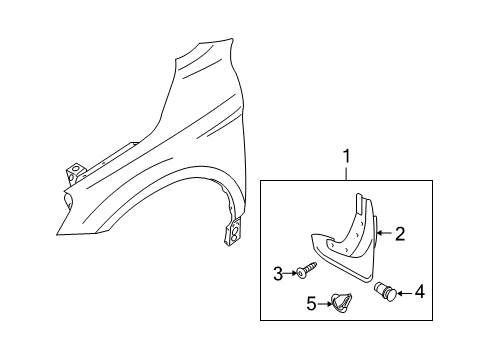 1
2
3
4
5